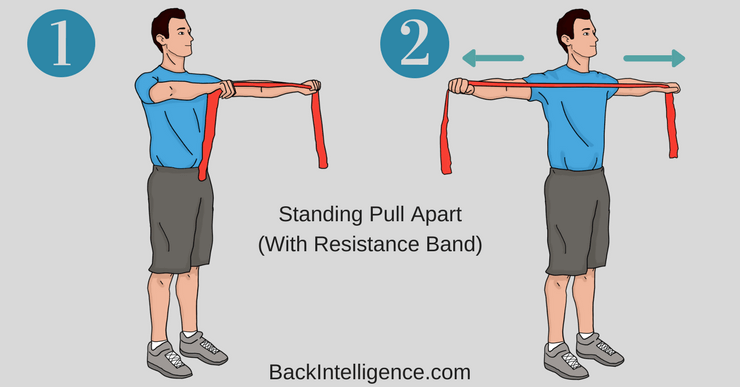 1

2

Standing Pull Apart
(With Resistance Band)

BackIntelligence.com